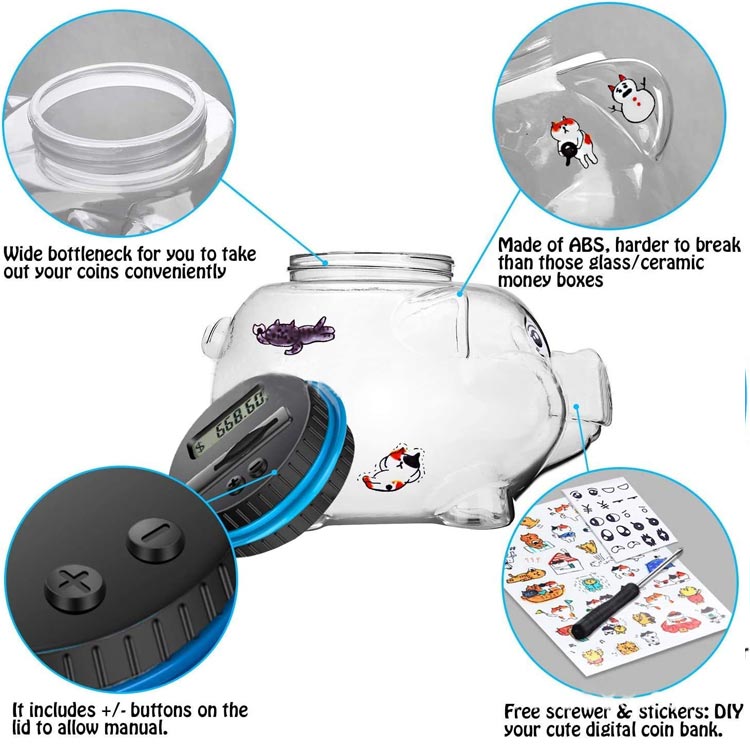 Wide bottleneck for you to take out your coins conveniently

Made of ABS, harder to break than those glass/ceramic money boxes

668.60

It includes +/- buttons on the lid to allow manual.

Free screwer & stickers: DIY your cute digital coin bank.