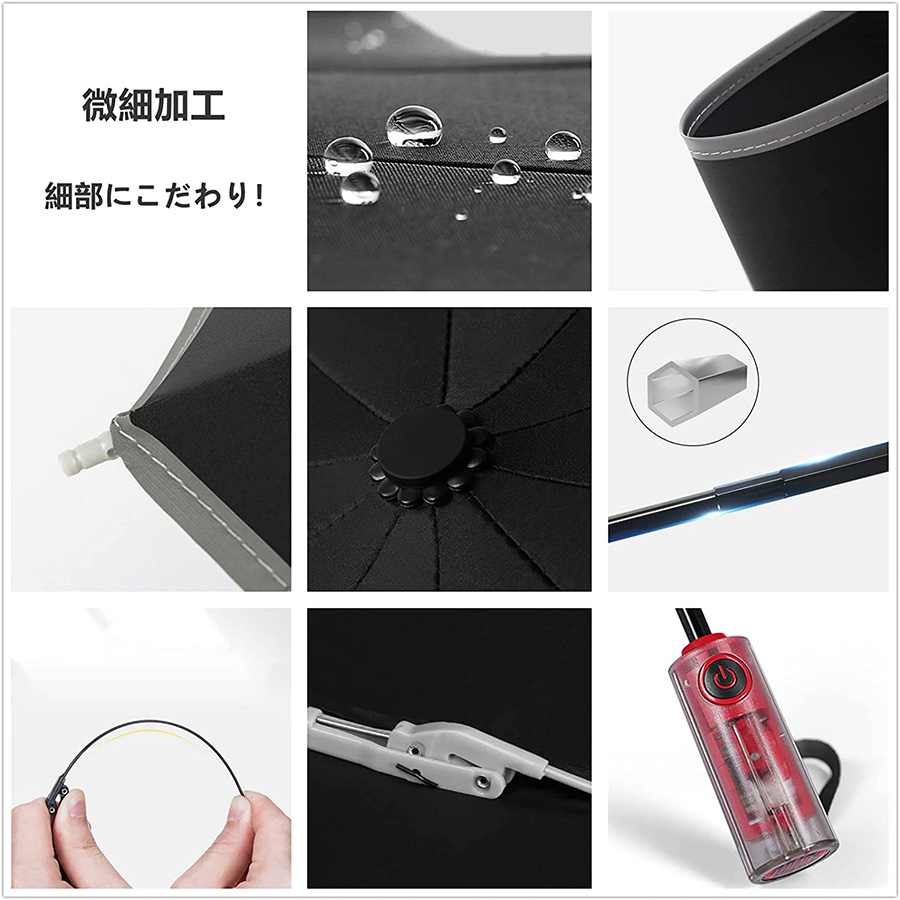 微細加工

細部にこだわり!