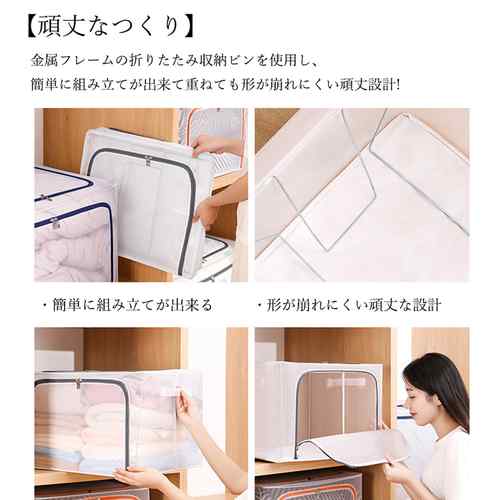 【頑丈なつくり】

金属フレームの折りたたみ収納ビンを使用し、
簡単に組み立てが出来て重ねても形が崩れにくい頑丈設計!

・簡単に組み立てが出来る

・形が崩れにくい頑丈な設計