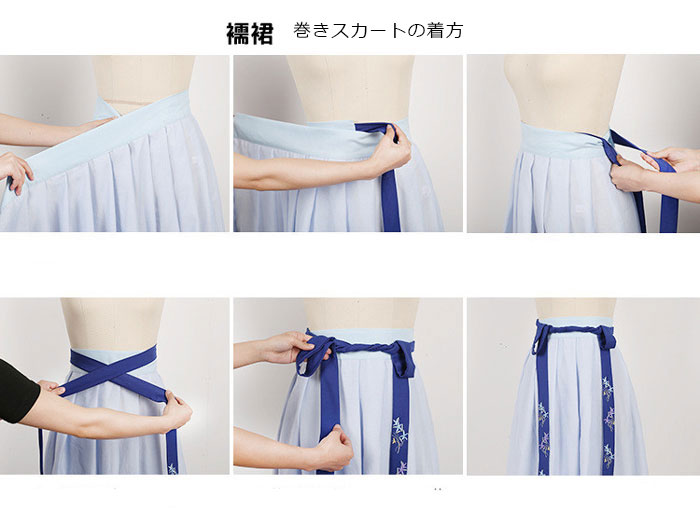 襦裙　巻きスカートの着方