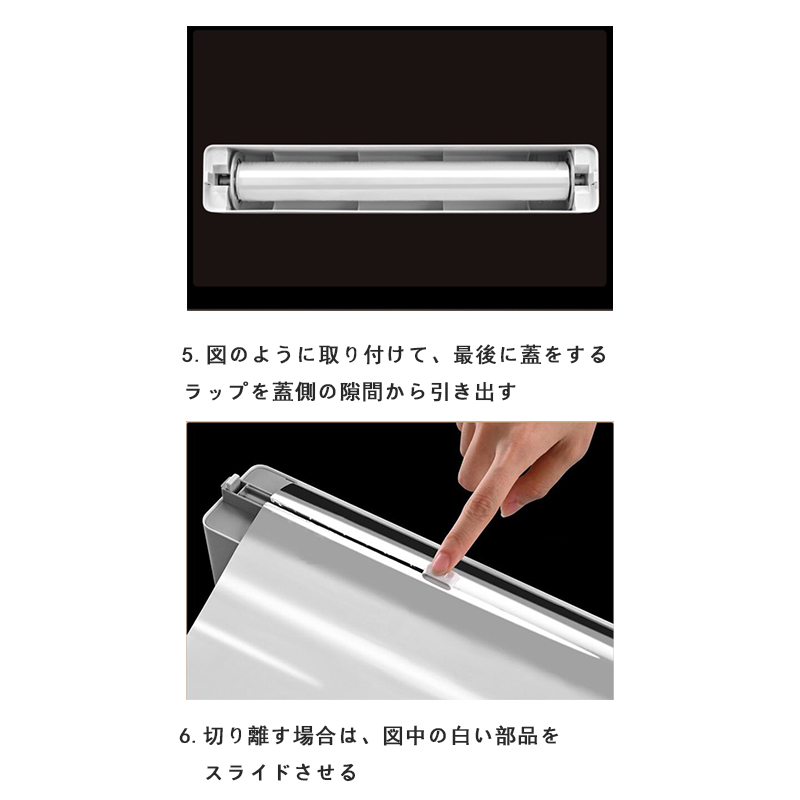 5. 図のように取り付けて、最後に蓋をする
ラップを蓋側の隙間から引き出す

6. 切り離す場合は、図中の白い部品を
スライドさせる