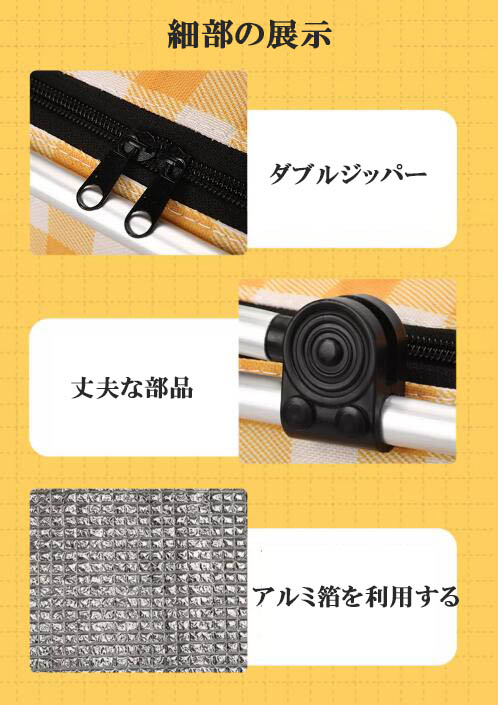 細部の展示

ダブルジッパー

丈夫な部品

アルミ箔を利用する