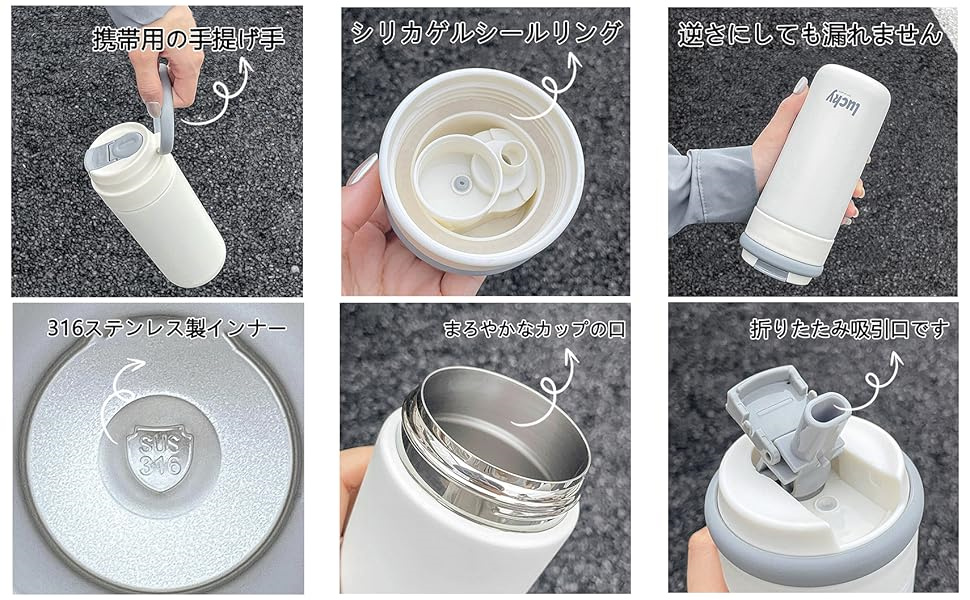 携帯用の手提げ手

シリカゲルシールリング

逆さにしても漏れません

lucky

316ステンレス製インナー

SUS
316

まろやかなカップの口

折りたたみ吸引口です